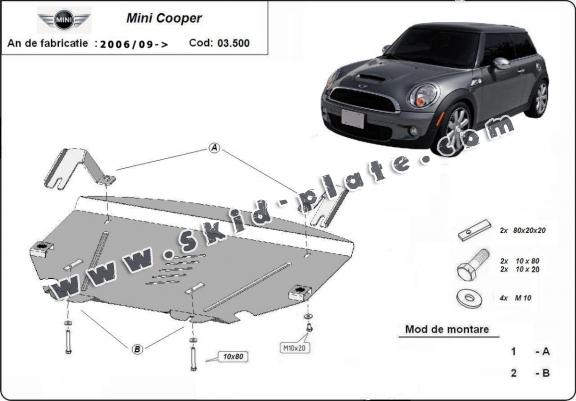 MINI

Mini Cooper

An de fabricatie : 2006/09->  Cod: 03.500

www.skid-plate.com

A

B

10x80

M10x20

2x 80x20x20

2x 10 x 80
2x 10 x 20

4x M 10

Mod de montare

1 - A

2 - B