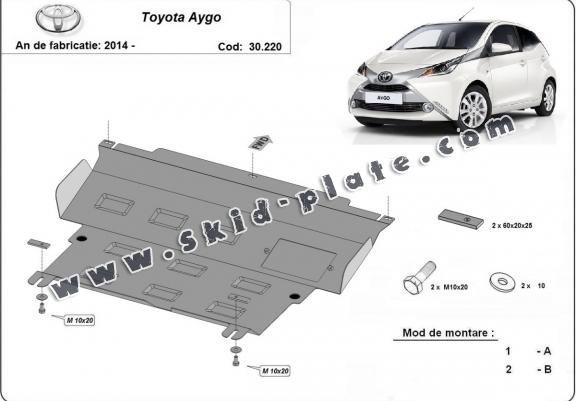 Toyota Aygo

An de fabricatie: 2014 -

Cod: 30.220

AYGO

FWD

www.skid-plate.com

2 x 60x20x25

2 x M10x20

2 x 10

M 10x20

M 10x20

Mod de montare :

1 - A

2 - B