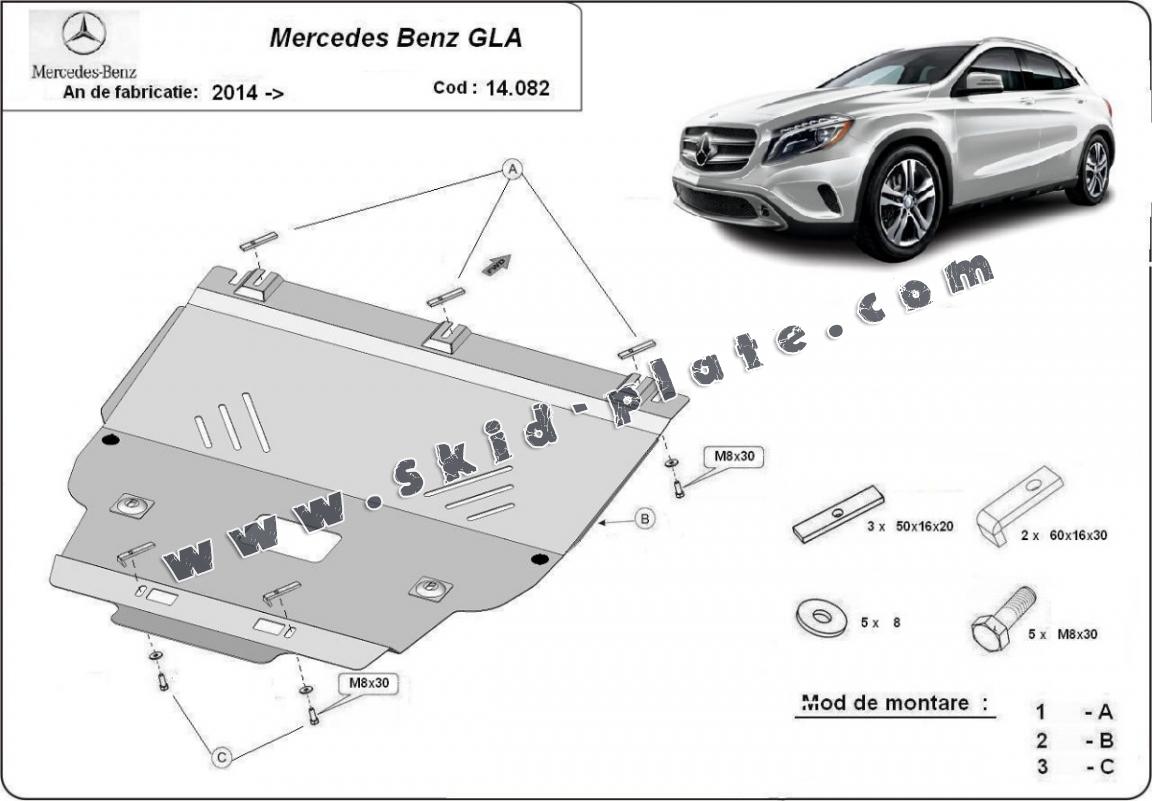 Mercedes-Benz

Mercedes Benz GLA

An de fabricatie: 2014 ->

Cod : 14.082

A

www.skid-plate.com

M8x30

B

M8x30

C

3 x 50x16x20

2 x 60x16x30

5 x 8

5 x M8x30

Mod de montare :

1 - A
2 - B
3 - C