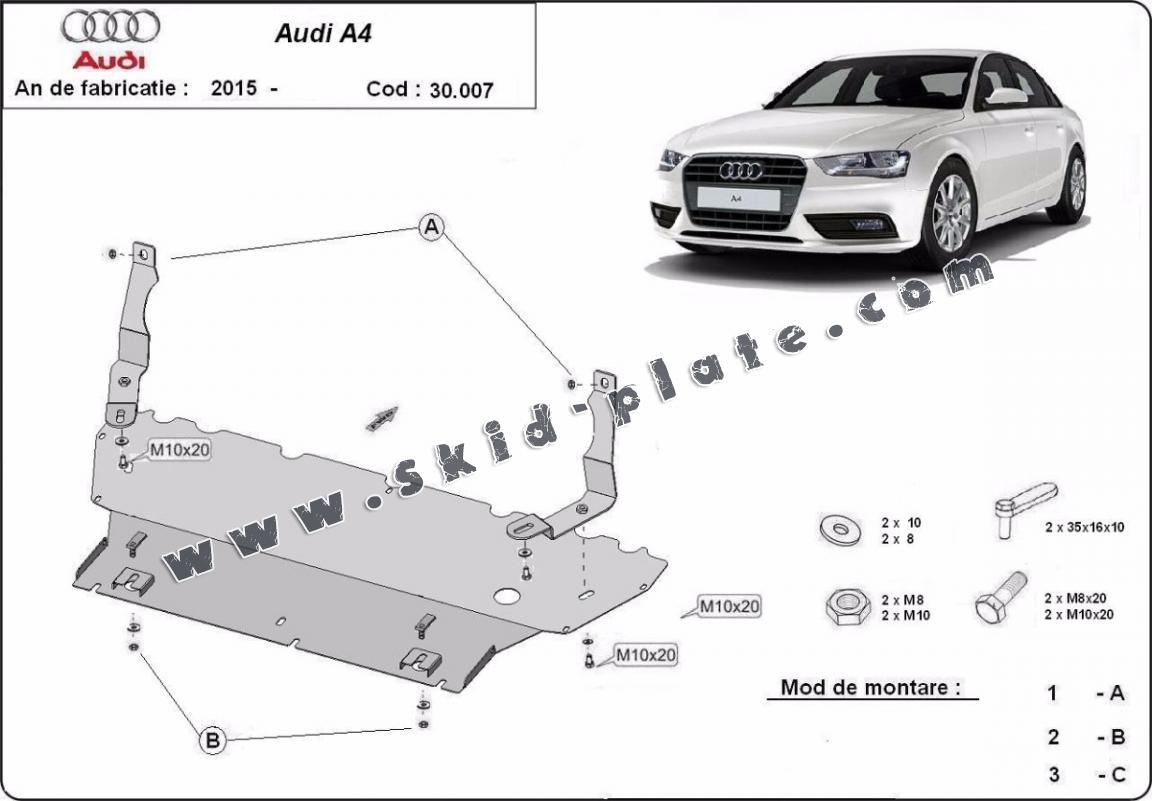 Audi

Audi A4

An de fabricatie : 2015 -

Cod : 30.007

A4

www.skid-plate.com

A

M10x20

M10x20

M10x20

B

2 x 10
2 x 8

2 x 35x16x10

2 x M8
2 x M10

2 x M8x20
2 x M10x20

Mod de montare :

1 - A

2 - B

3 - C