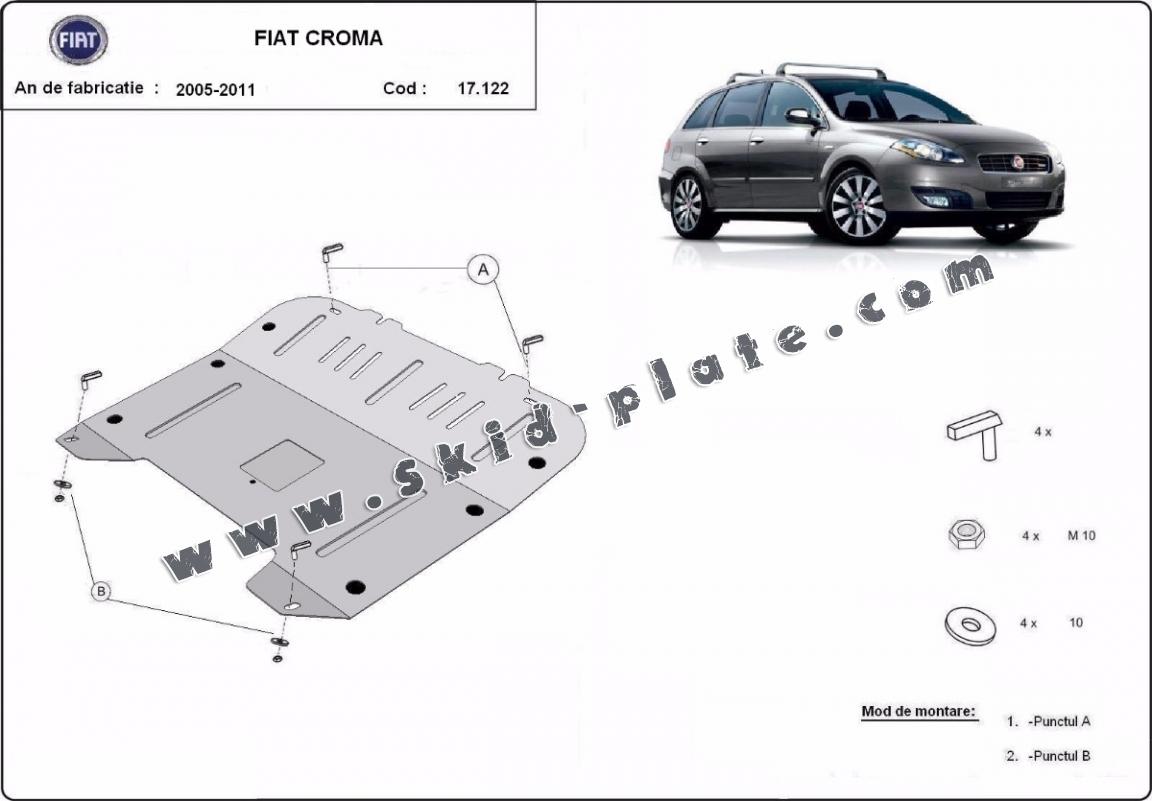 FIAT

FIAT CROMA

An de fabricatie : 2005-2011 Cod : 17.122

www.skid-plate.com

A

B

4 x

4 x M 10

4 x 10

Mod de montare: 1. -Punctul A

2. -Punctul B