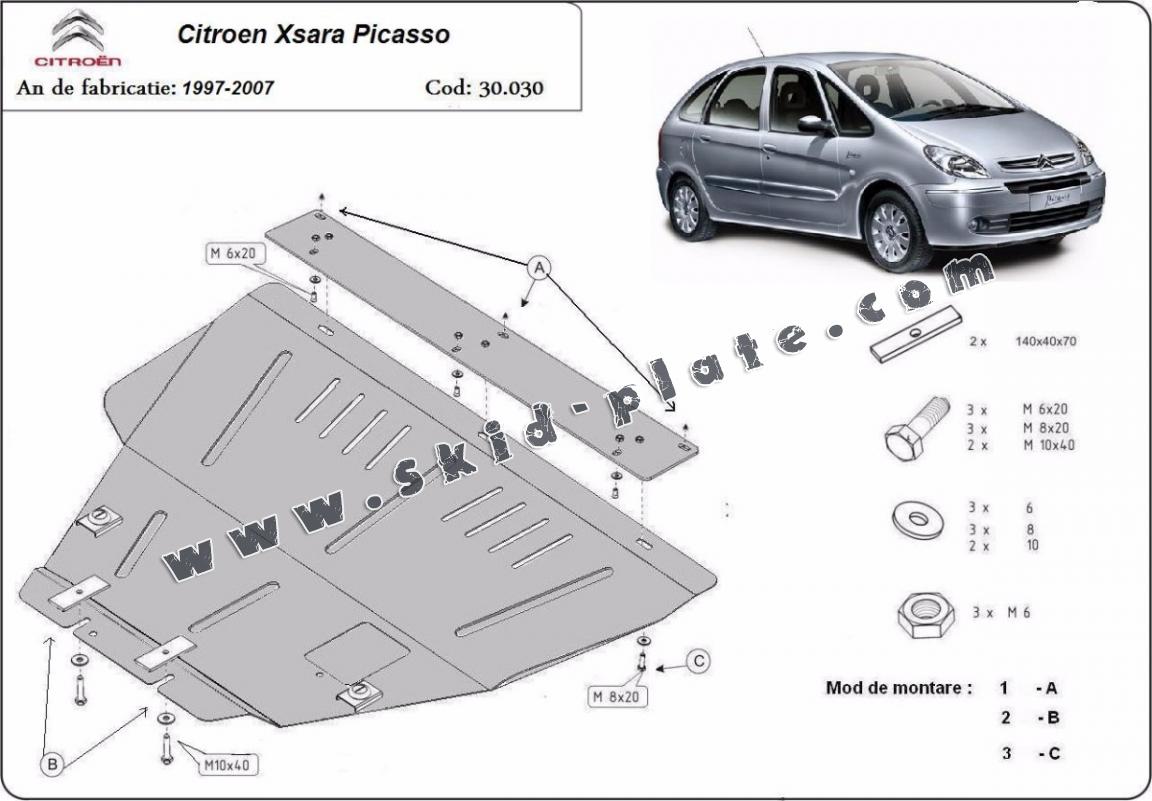 CITROËN

Citroen Xsara Picasso

An de fabricatie: 1997-2007

Cod: 30.030

M 6x20

A

www.skid-plate.com

2 x 140x40x70

3 x M 6x20
3 x M 8x20
2 x M 10x40

3 x 6
3 x 8
2 x 10

3 x M 6

C

M 8x20

B

M10x40

Mod de montare : 1 - A
2 - B
3 - C