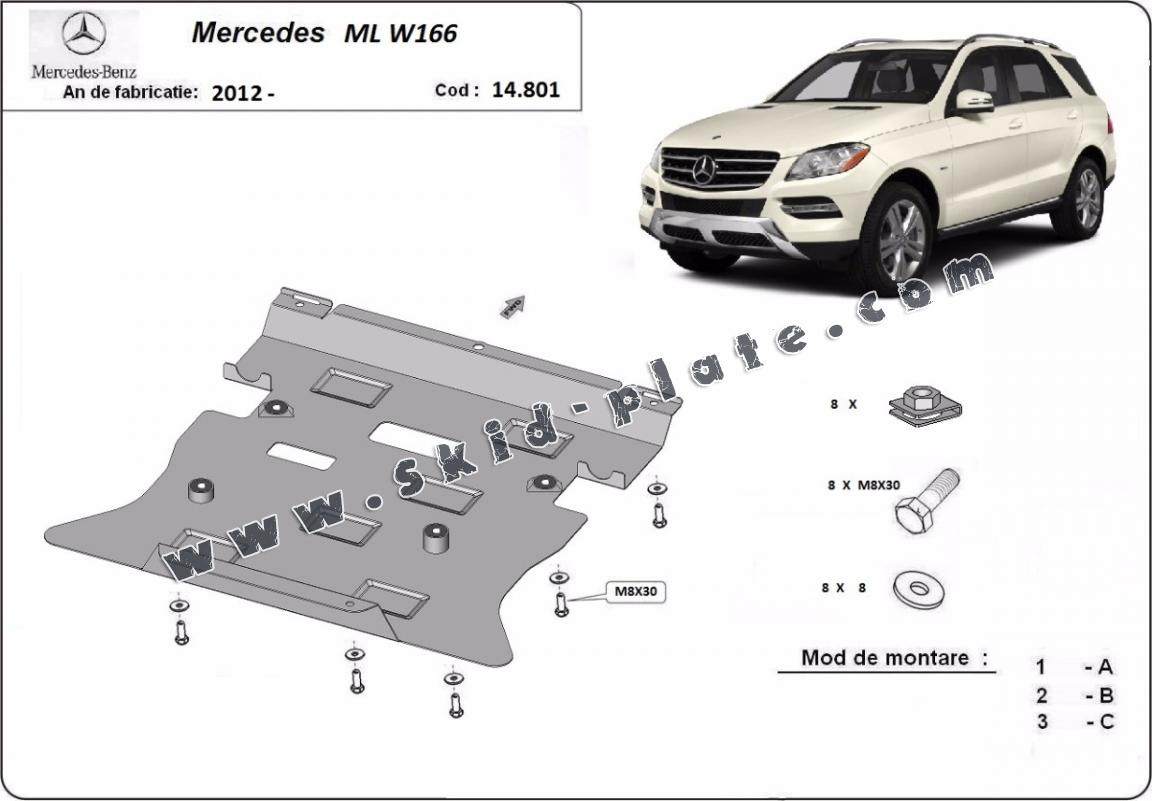 Mercedes-Benz

Mercedes ML W166

An de fabricatie: 2012 -

Cod : 14.801

www.skid-plate.com

8 X

8 X M8X30

8 X 8

M8X30

Mod de montare :

1 - A
2 - B
3 - C