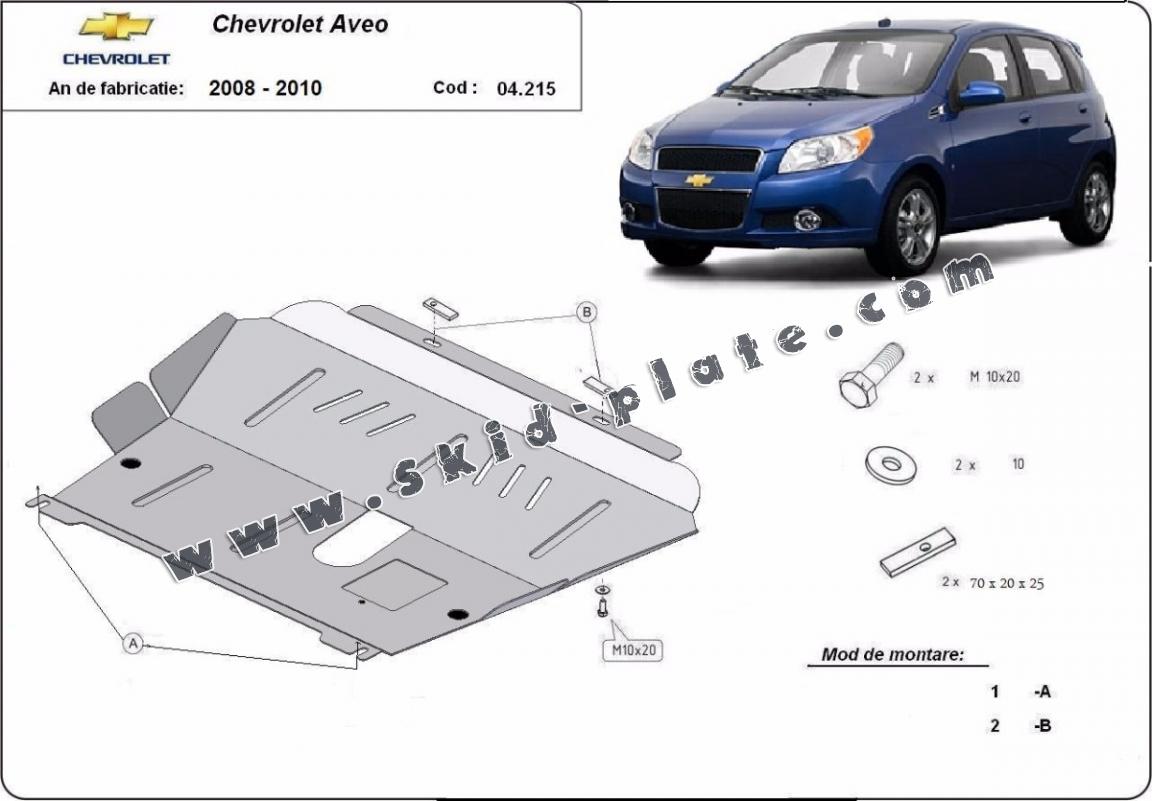 CHEVROLET

Chevrolet Aveo

An de fabricatie: 2008 - 2010 Cod : 04.215

www.skid-plate.com

B

A

M10x20

2 x M 10x20

2 x 10

2 x 70 x 20 x 25

Mod de montare:

1 -A

2 -B