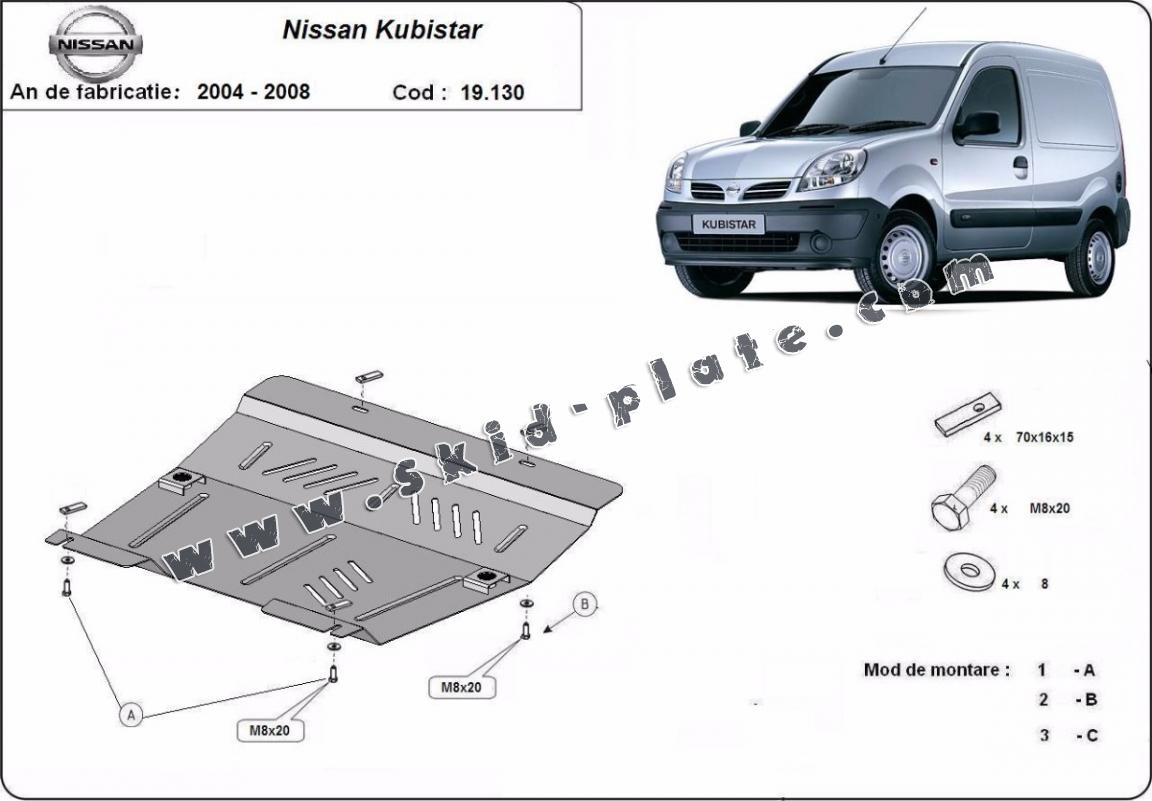 NISSAN

Nissan Kubistar

An de fabricatie: 2004 - 2008 Cod : 19.130

KUBISTAR

www.skid-plate.com

4 x 70x16x15

4 x M8x20

4 x 8

B

M8x20

A

M8x20

Mod de montare : 1 - A
2 - B
3 - C