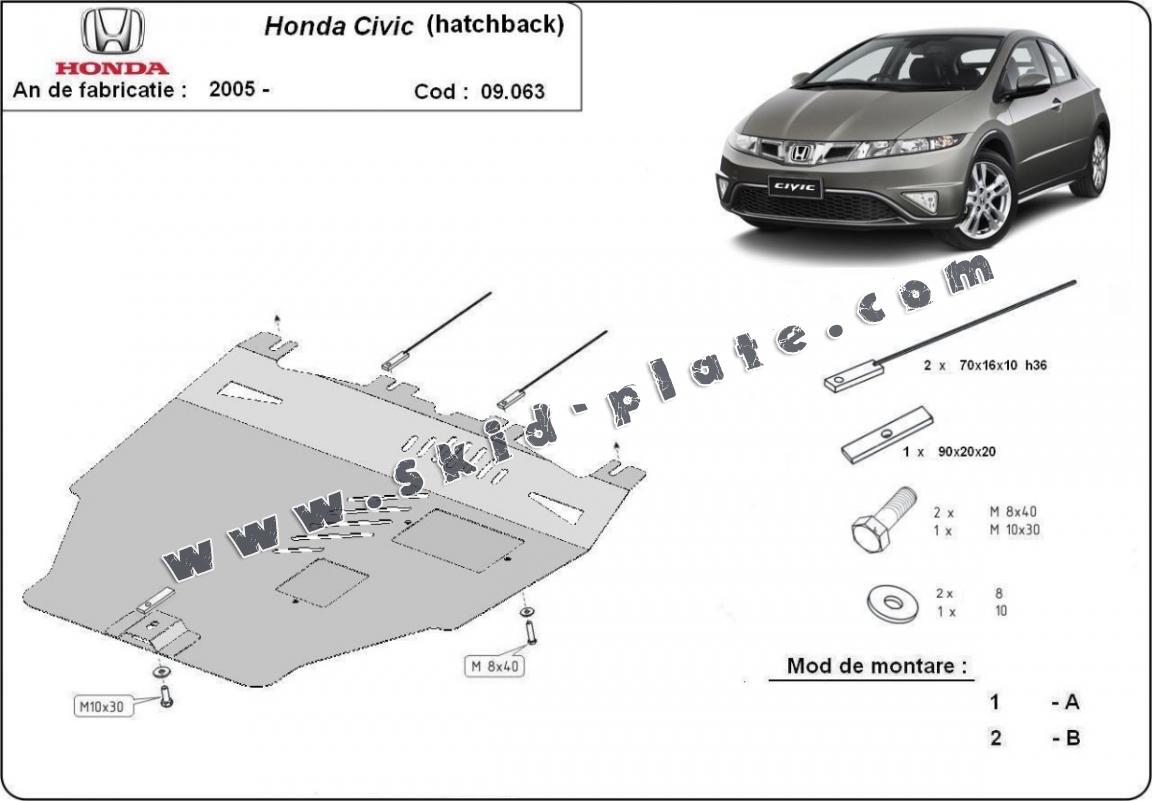 HONDA

Honda Civic (hatchback)

An de fabricatie : 2005 -

Cod : 09.063

CIVIC

www.skid-plate.com

2 x 70x16x10 h36

1 x 90x20x20

2 x M 8x40
1 x M 10x30

2 x 8
1 x 10

M 8x40

M10x30

Mod de montare :

1 - A

2 - B