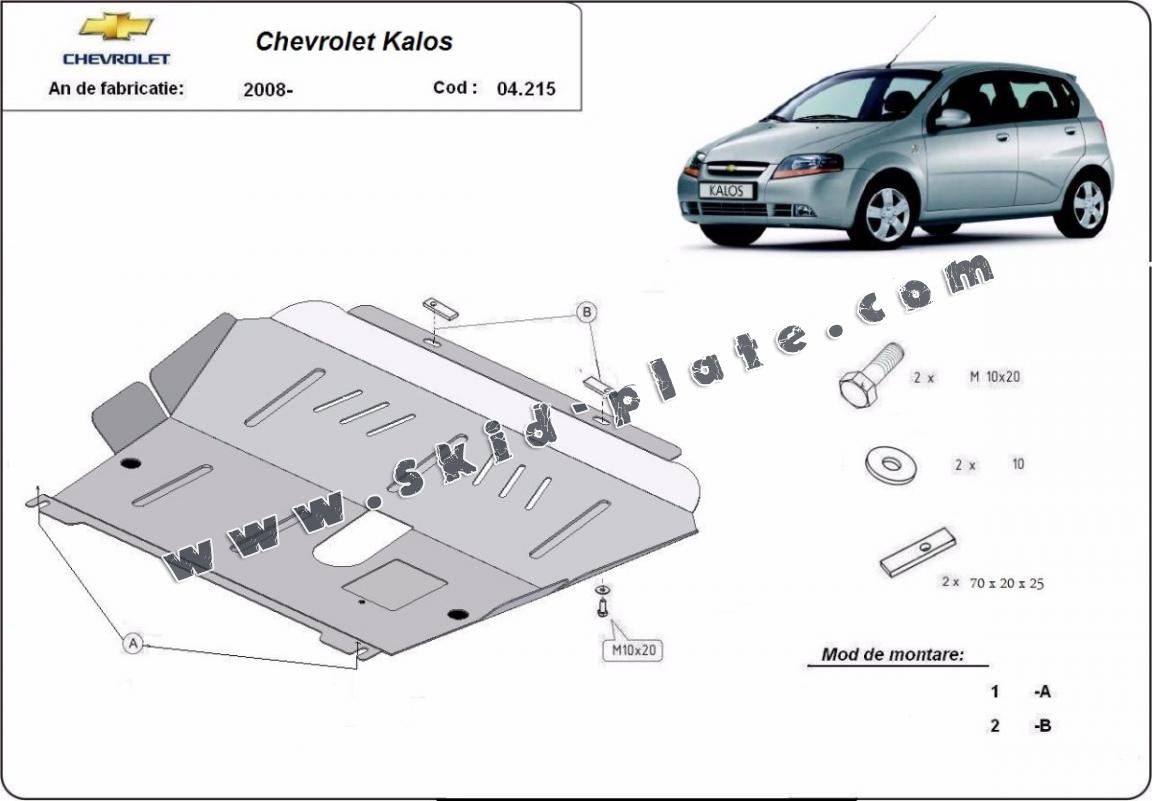 CHEVROLET

Chevrolet Kalos

An de fabricatie: 2008- Cod : 04.215

KALOS

www.skid-plate.com

B

A

M10x20

2 x M 10x20

2 x 10

2 x 70 x 20 x 25

Mod de montare:

1 -A

2 -B