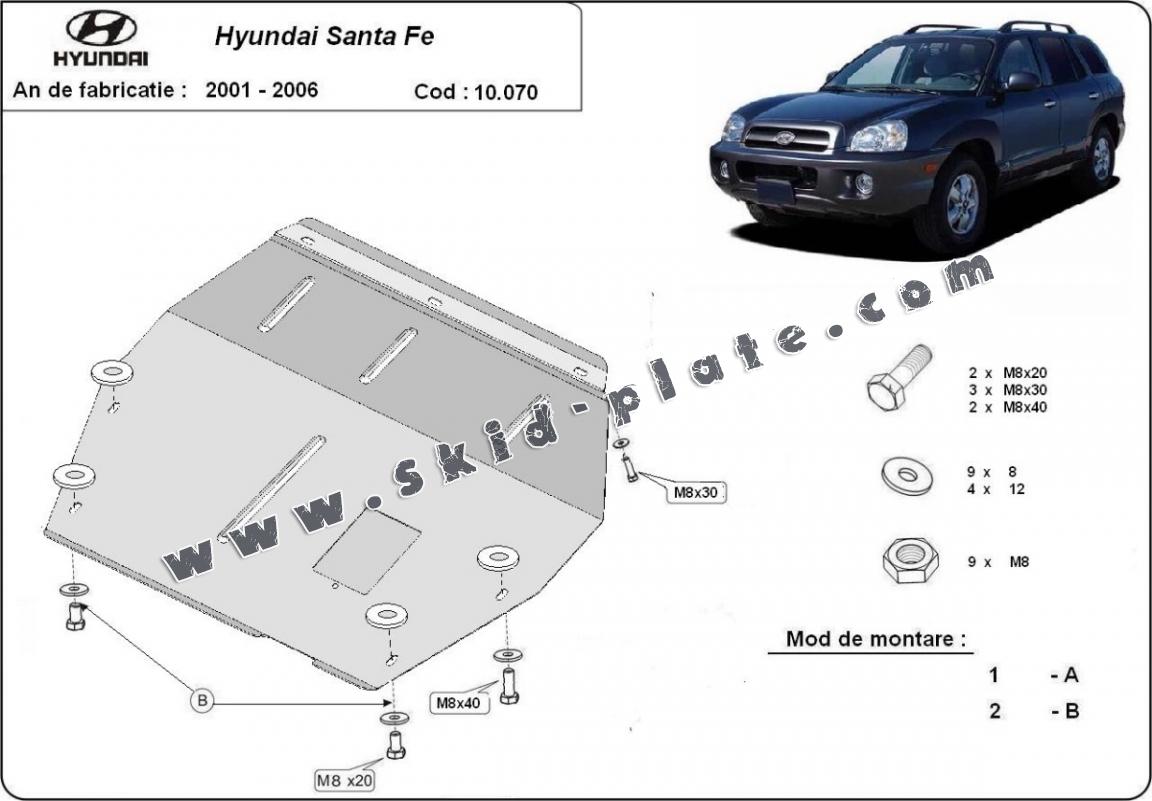 HYUNDAI

Hyundai Santa Fe

An de fabricatie : 2001 - 2006

Cod : 10.070

www.skid-plate.com

2 x M8x20
3 x M8x30
2 x M8x40

9 x 8
4 x 12

9 x M8

M8x30

M8x40

M8 x20

B

Mod de montare :

1 - A

2 - B