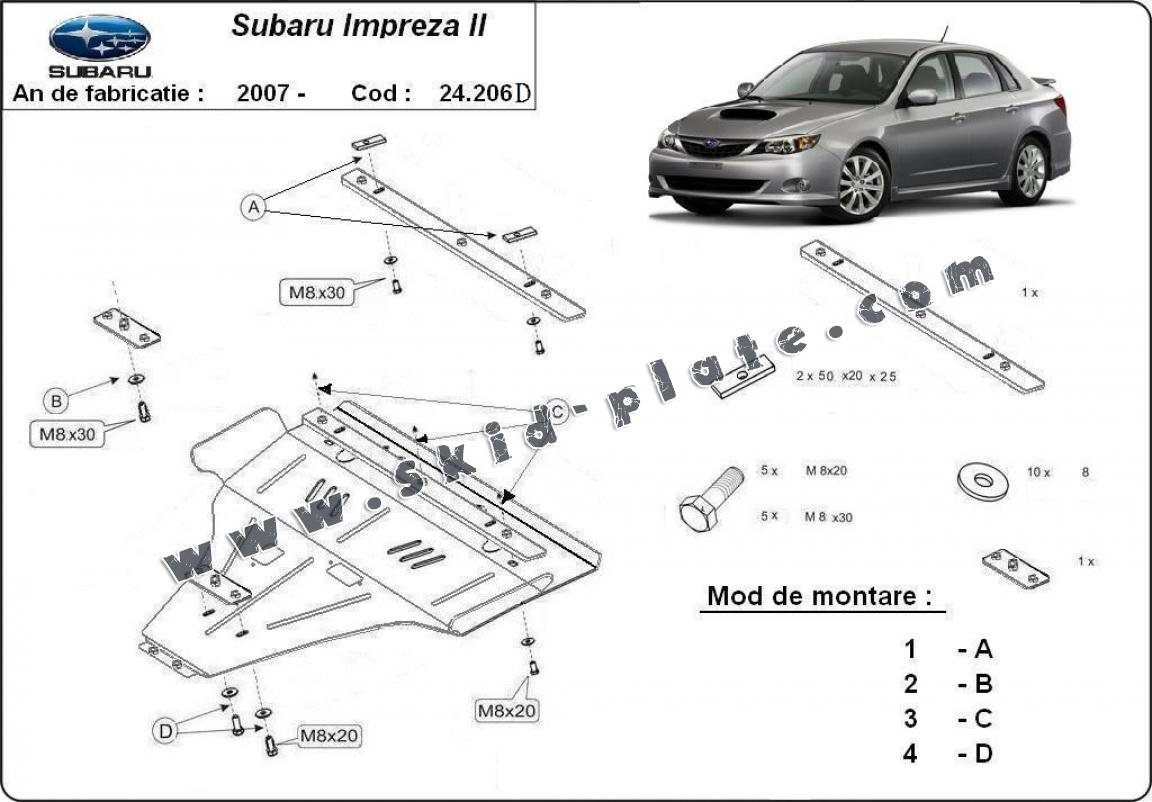 SUBARU

Subaru Impreza II

An de fabricatie : 2007 - Cod : 24.206D

A

M8x30

B

M8x30

C

D

M8x20

M8x20

www.skid-plate.com

1 x

2 x 50 x20 x 25

5 x M 8x20

5 x M 8 x30

10 x 8

1 x

Mod de montare :

1 - A
2 - B
3 - C
4 - D