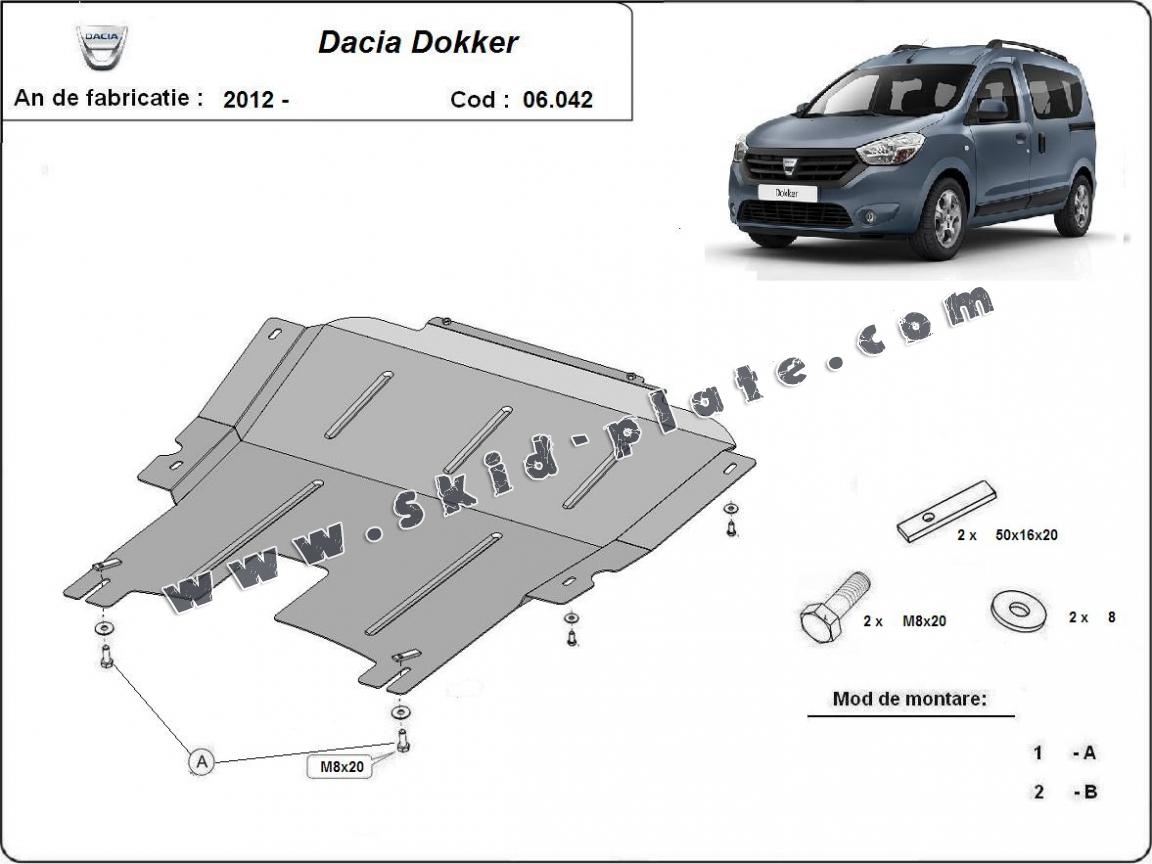 DACIA

Dacia Dokker

An de fabricatie : 2012 -

Cod : 06.042

Dokker

www.skid-plate.com

2 x 50x16x20

2 x M8x20

2 x 8

Mod de montare:

1 - A

2 - B

A

M8x20