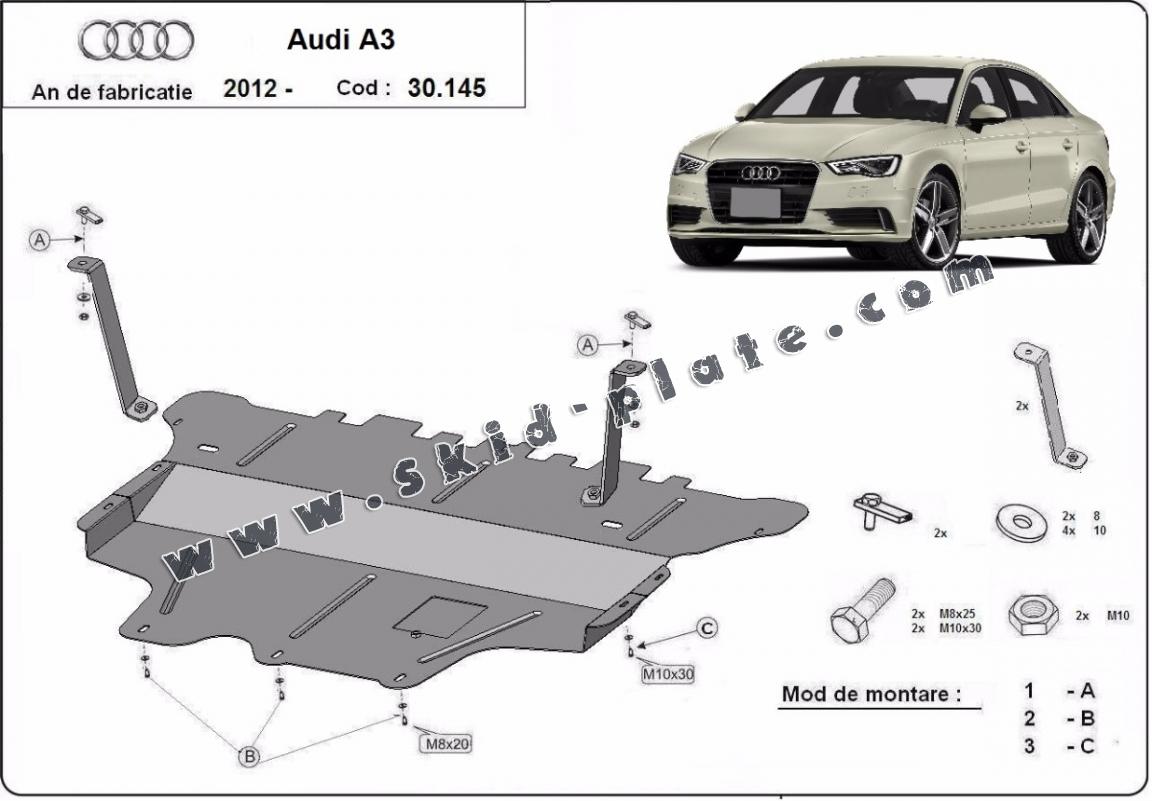 Audi A3

An de fabricatie 2012 - Cod : 30.145

www.skid-plate.com

A

A

2x

2x

2x 8
4x 10

2x M8x25
2x M10x30

2x M10

C

M10x30

B

M8x20

Mod de montare :

1 - A
2 - B
3 - C