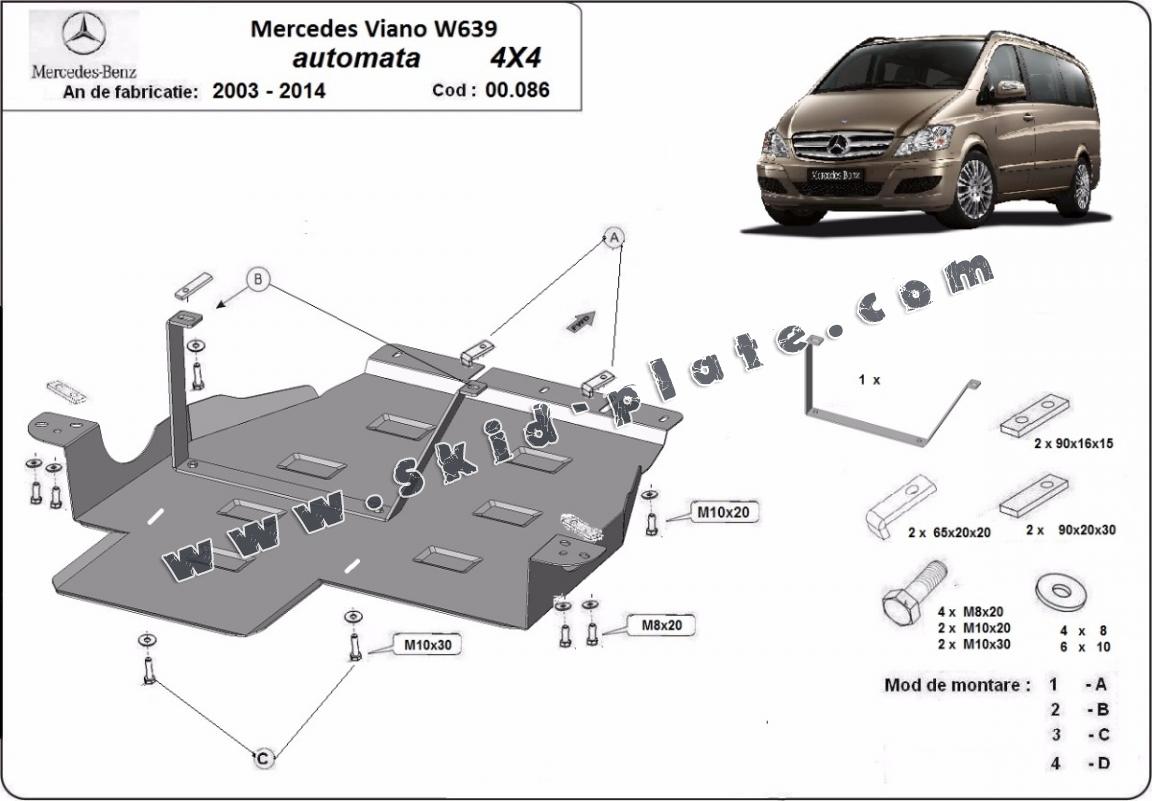 Mercedes-Benz
Mercedes Viano W639
automata 4X4
An de fabricatie: 2003 - 2014 Cod : 00.086

Mercedes-Benz

www.skid-plate.com

A
B
C

M10x20
M8x20
M10x30

1 x
2 x 90x16x15
2 x 65x20x20
2 x 90x20x30
4 x M8x20
2 x M10x20
2 x M10x30
4 x 8
6 x 10

Mod de montare : 1 - A
2 - B
3 - C
4 - D