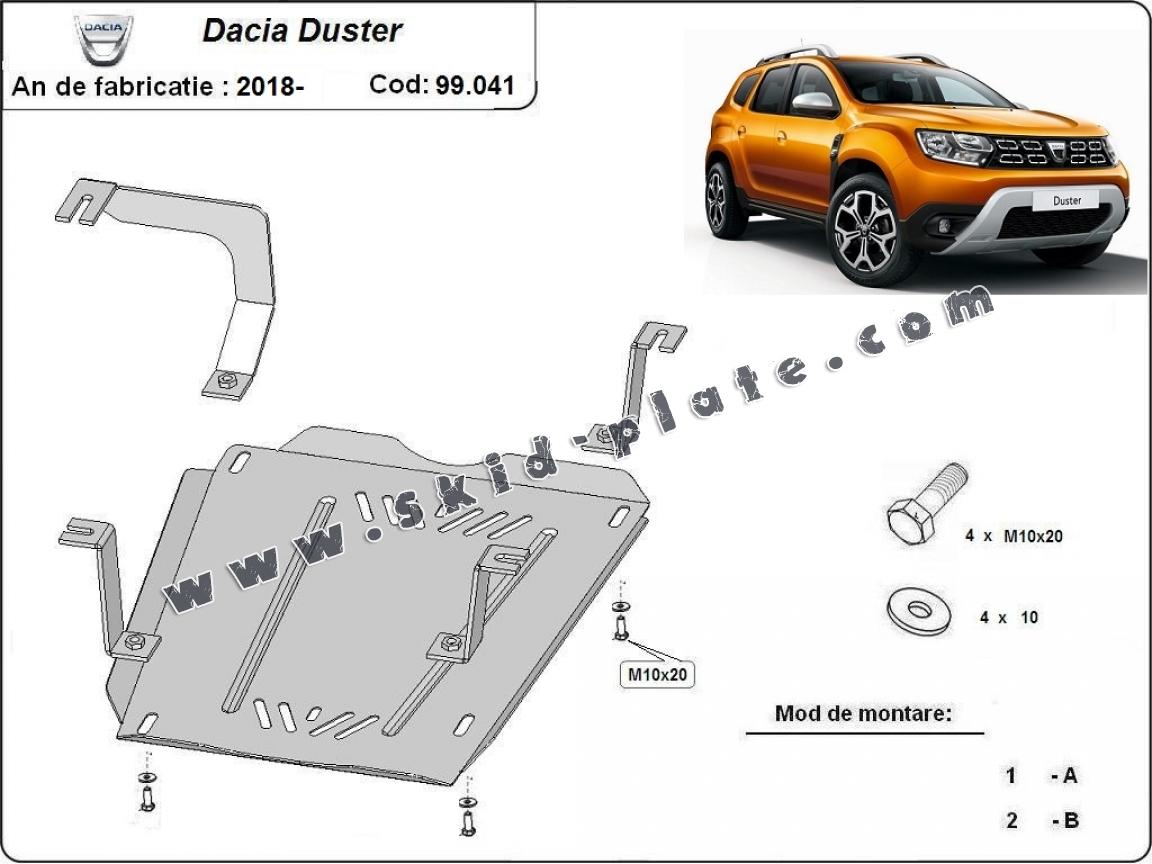 DACIA

Dacia Duster

An de fabricatie : 2018-

Cod: 99.041

Duster

www.skid-plate.com

4 x M10x20

4 x 10

M10x20

Mod de montare:

1 - A

2 - B