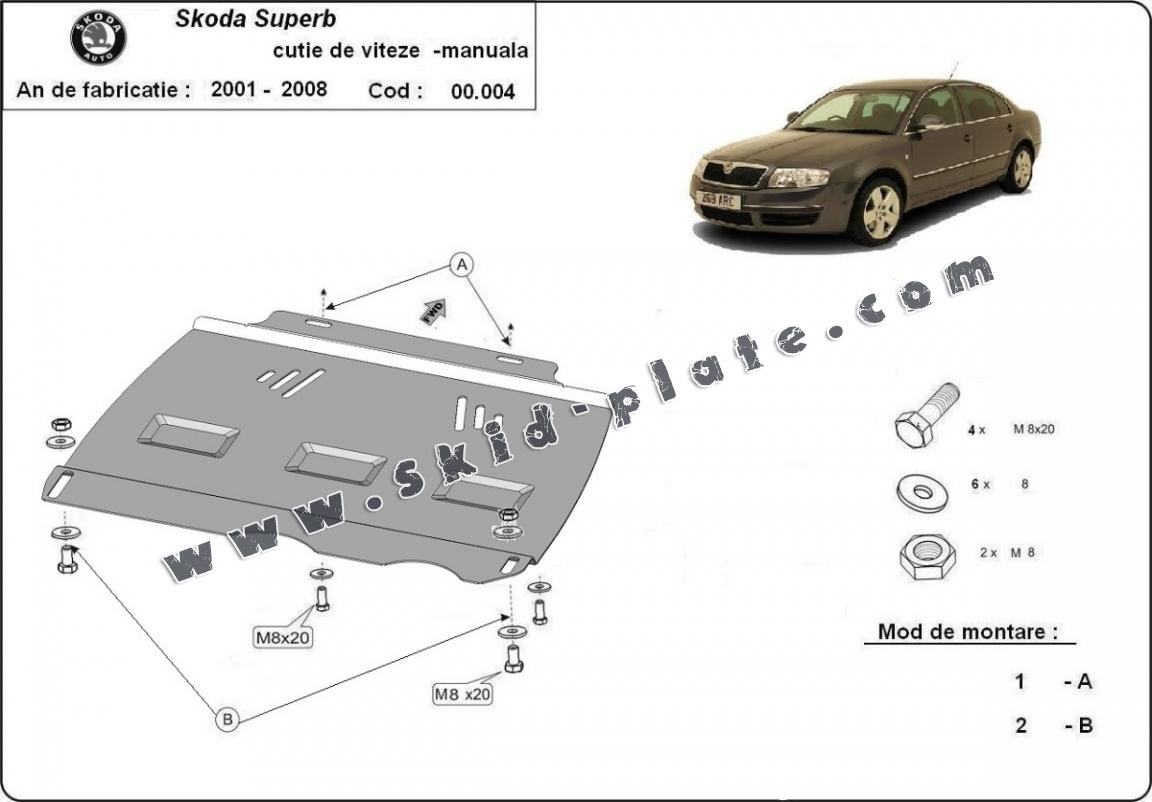 SKODA AUTO

Skoda Superb
cutie de viteze -manuala
An de fabricatie : 2001 - 2008 Cod : 00.004

269 ARC

A

FWD

www.skid-plate.com

4 x M 8x20

6 x 8

2 x M 8

M8x20

M8 x20

B

Mod de montare :
1 - A
2 - B