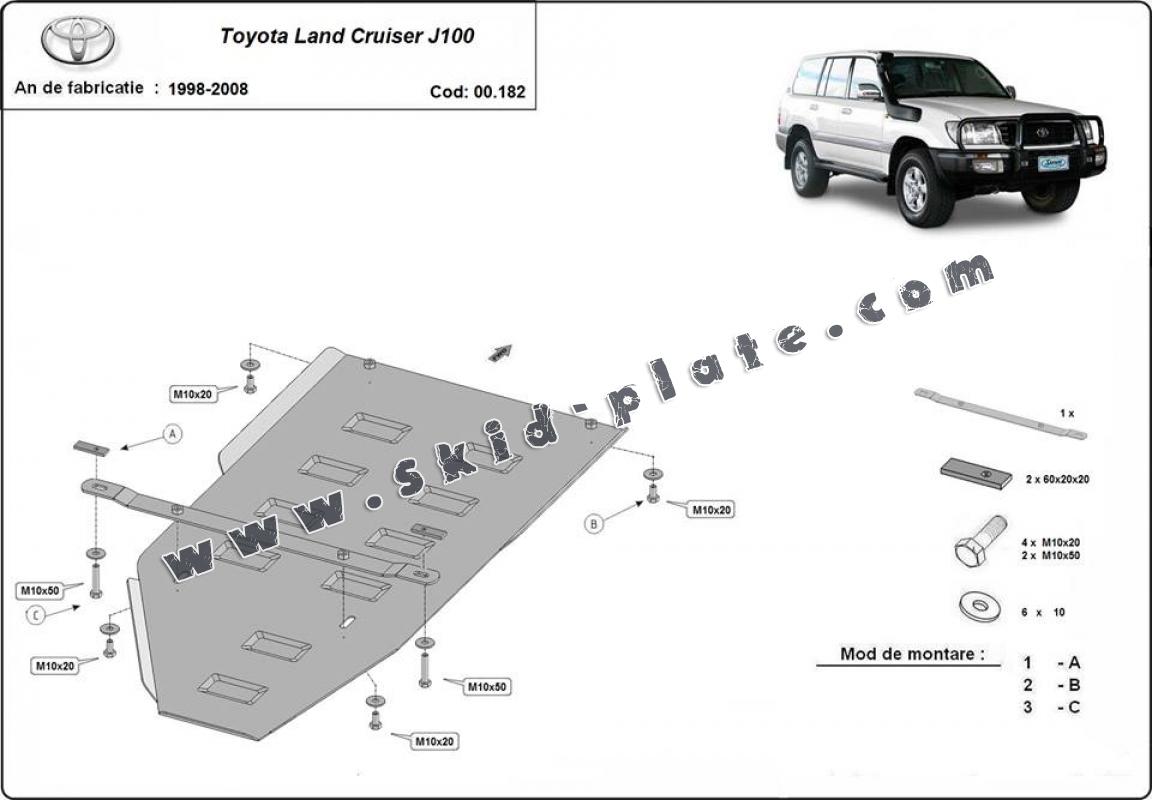 Toyota Land Cruiser J100

An de fabricatie : 1998-2008

Cod: 00.182

www.skid-plate.com

M10x20

A

B

M10x20

M10x50

C

M10x20

M10x50

M10x20

1 x

2 x 60x20x20

4 x M10x20
2 x M10x50

6 x 10

Mod de montare :

1 - A
2 - B
3 - C