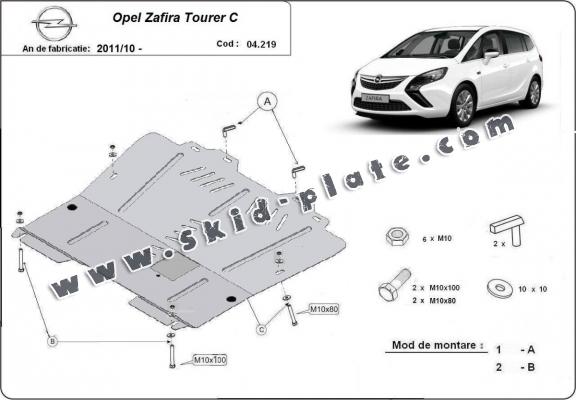 Opel Zafira Tourer C

An de fabricatie: 2011/10 -

Cod : 04.219

ZAFIRA

www.skid-plate.com

A

B

C

M10x80

M10x100

6 x M10

2 x

2 x M10x100
2 x M10x80

10 x 10

Mod de montare :
1 - A
2 - B