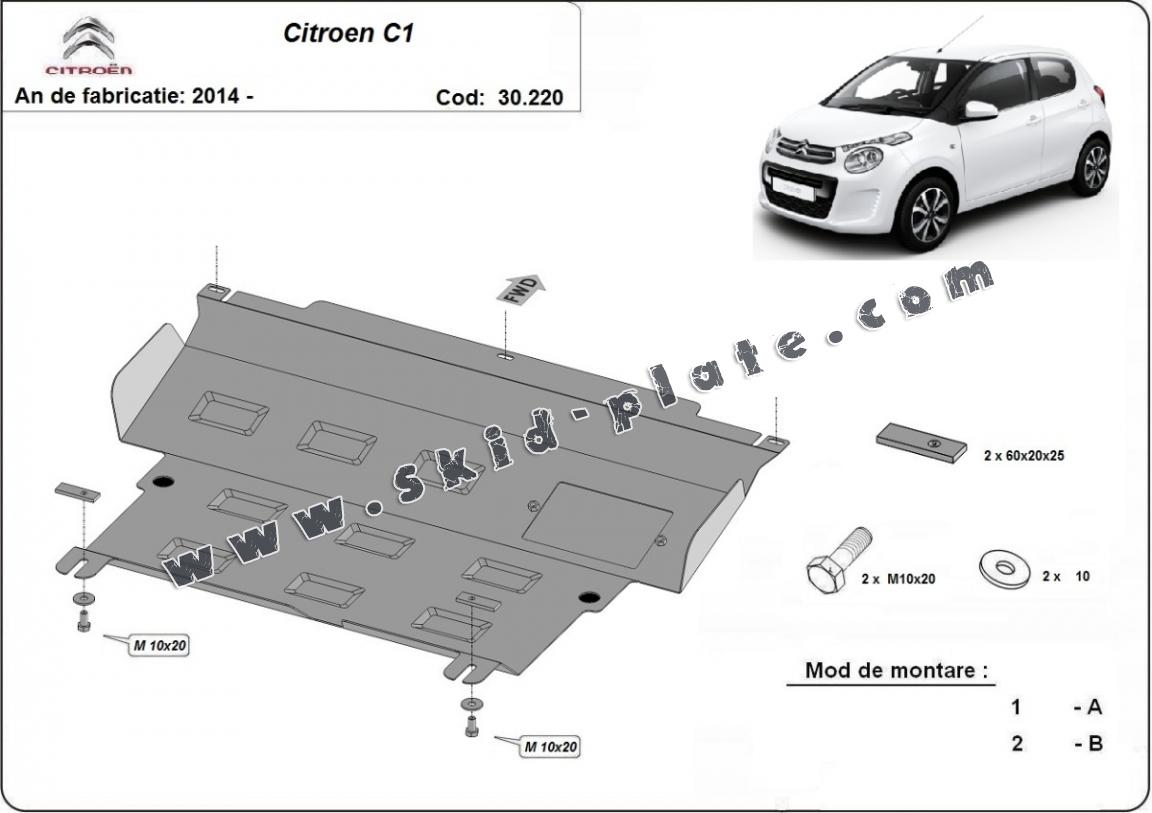 CITROËN

Citroen C1

An de fabricatie: 2014 -

Cod: 30.220

FWD

www.skid-plate.com

2 x 60x20x25

2 x M10x20

2 x 10

M 10x20

M 10x20

Mod de montare :

1 - A

2 - B