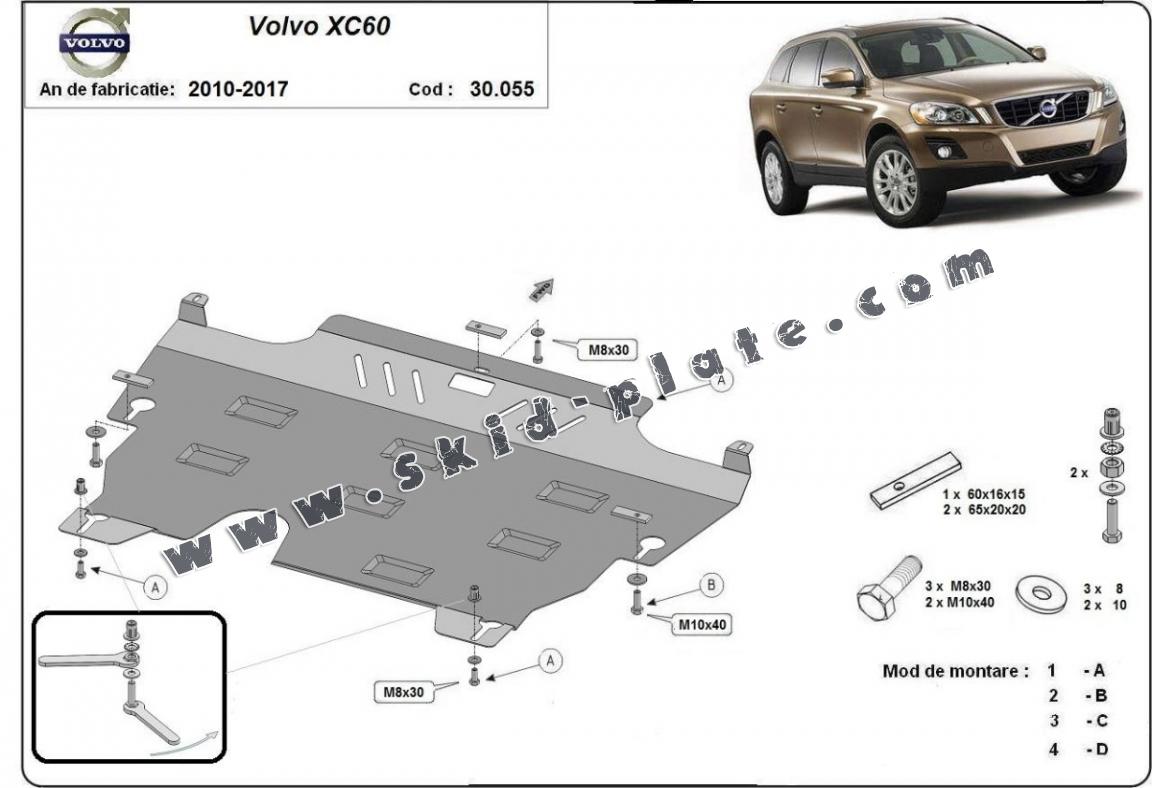 VOLVO

Volvo XC60

An de fabricatie: 2010-2017

Cod : 30.055

www.skid-plate.com

M8x30

A

A

B

M10x40

A

M8x30

1 x 60x16x15
2 x 65x20x20

2 x

3 x M8x30
2 x M10x40

3 x 8
2 x 10

Mod de montare : 1 - A
2 - B
3 - C
4 - D