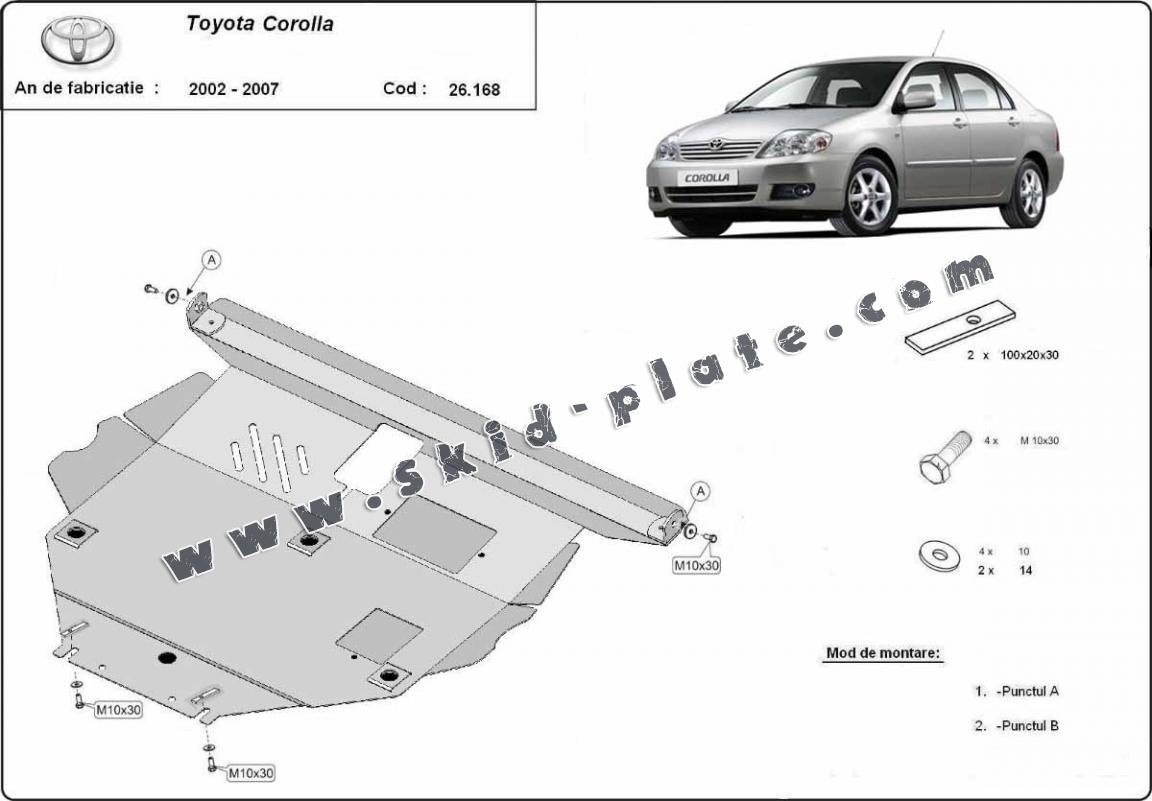 Toyota Corolla

An de fabricatie : 2002 - 2007 Cod : 26.168

COROLLA

www.skid-plate.com

A

A

M10x30

M10x30

M10x30

2 x 100x20x30

4 x M 10x30

4 x 10
2 x 14

Mod de montare:

1. -Punctul A

2. -Punctul B