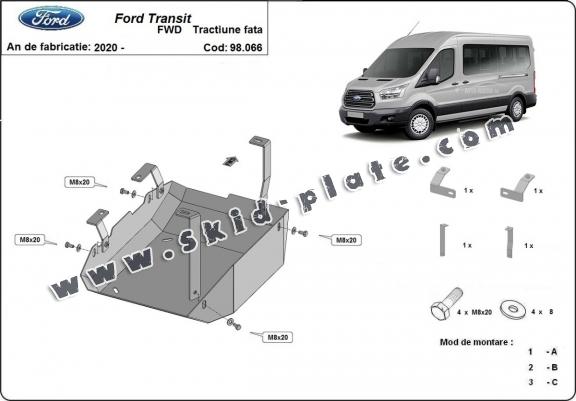 Ford

Ford Transit
FWD Tractiune fata

An de fabricatie: 2020 -
Cod: 98.066

www.skid-plate.com

M8x20

M8x20

M8x20

M8x20

1 x

1 x

1 x

1 x

4 x M8x20

4 x 8

Mod de montare :

1 - A

2 - B

3 - C