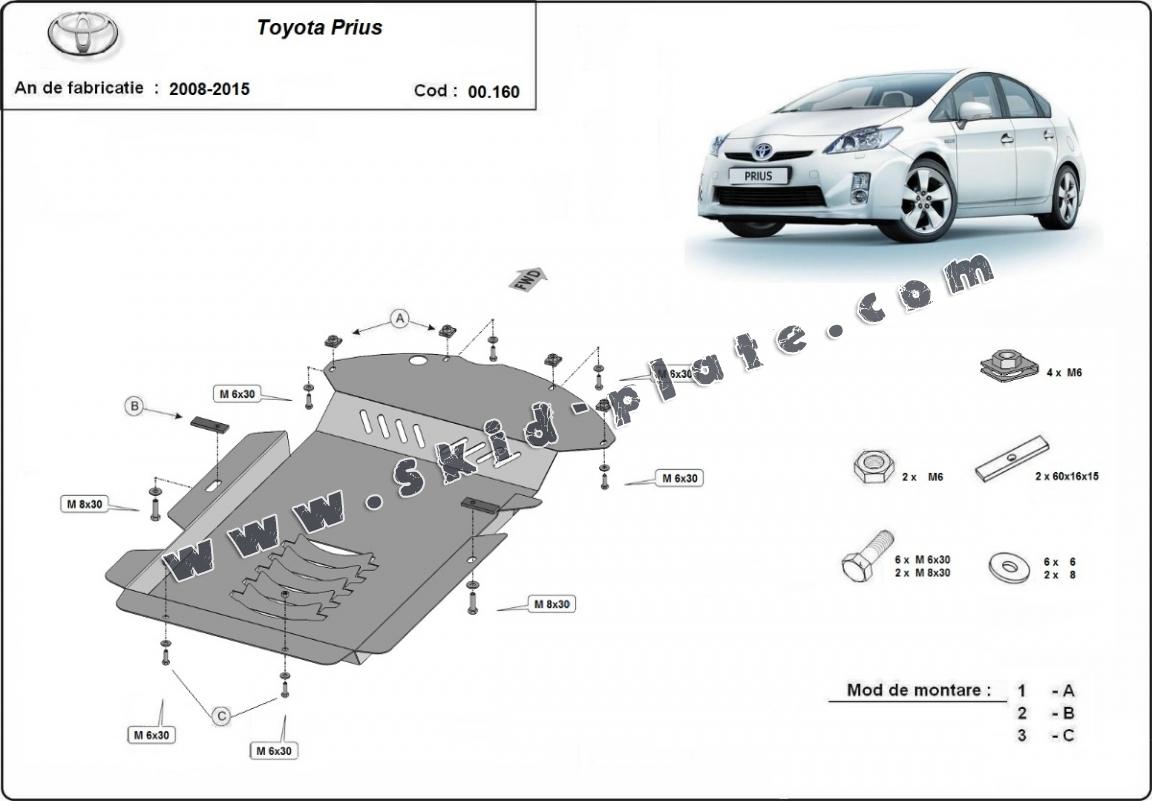 Toyota Prius

An de fabricatie : 2008-2015

Cod : 00.160

PRIUS

www.skid-plate.com

FWD

A

B

C

M 6x30

M 6x30

M 6x30

M 8x30

M 8x30

M 6x30

M 6x30

4 x M6

2 x M6

2 x 60x16x15

6 x M 6x30
2 x M 8x30

6 x 6
2 x 8

Mod de montare : 1 - A
2 - B
3 - C