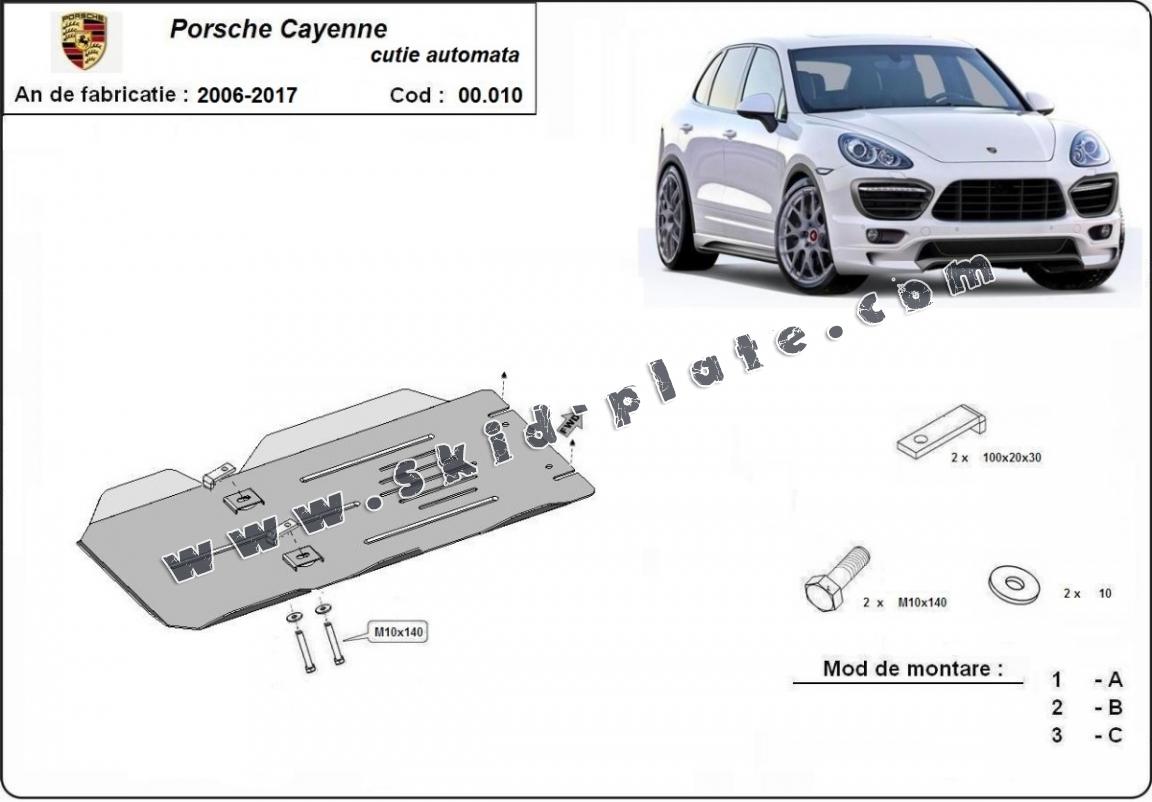 PORSCHE

Porsche Cayenne
cutie automata

An de fabricatie : 2006-2017 Cod : 00.010

www.skid-plate.com

FWD

M10x140

2 x 100x20x30

2 x M10x140

2 x 10

Mod de montare :

1 - A
2 - B
3 - C